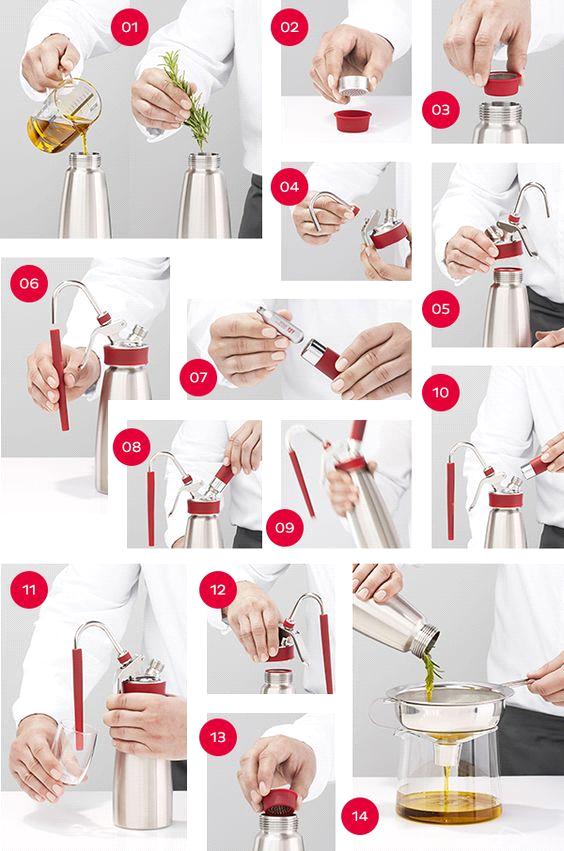 01
02
03
04
05
06
07
08
09
10
11
12
13
14